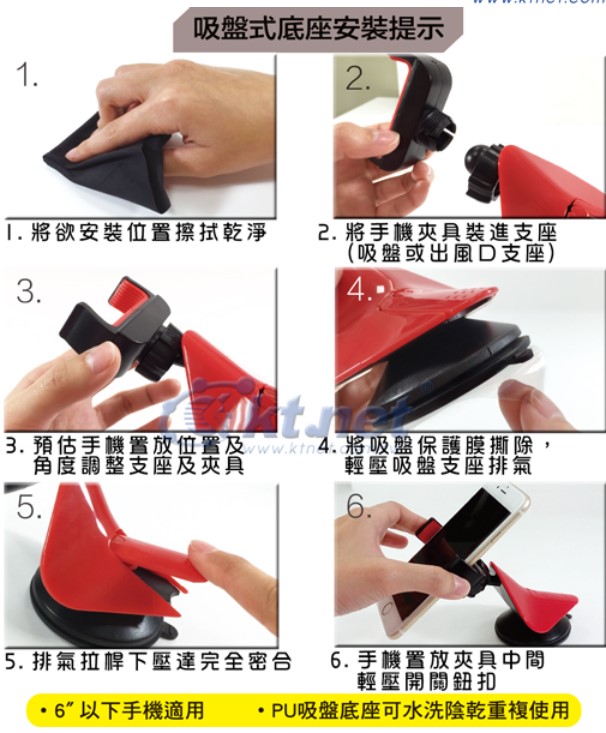 www.ktnet.com

吸盤式底座安裝提示

1.

1. 將欲安裝位置擦拭乾淨

2.

2. 將手機夾具裝進支座 (吸盤或出風口支座)

3.

3. 預估手機置放位置及角度調整支座及夾具

4.

4. 將吸盤保護膜撕除，輕壓吸盤支座排氣

kt.net
www.ktnet.com

5.

5. 排氣拉桿下壓達完全密合

6.

6. 手機置放夾具中間輕壓開關鈕扣

• 6" 以下手機適用 • PU吸盤底座可水洗陰乾重複使用