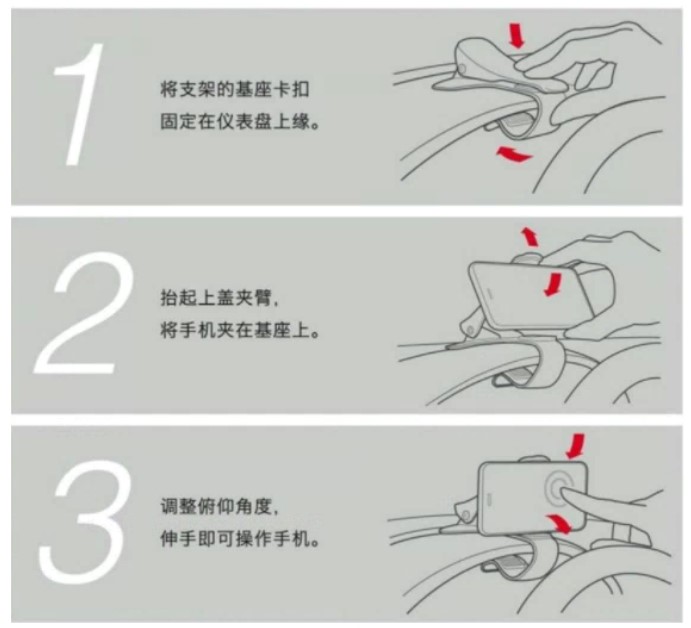 1

将支架的基座卡扣
固定在仪表盘上缘。

2

抬起上盖夹臂，
将手机夹在基座上。

3

调整俯仰角度，
伸手即可操作手机。